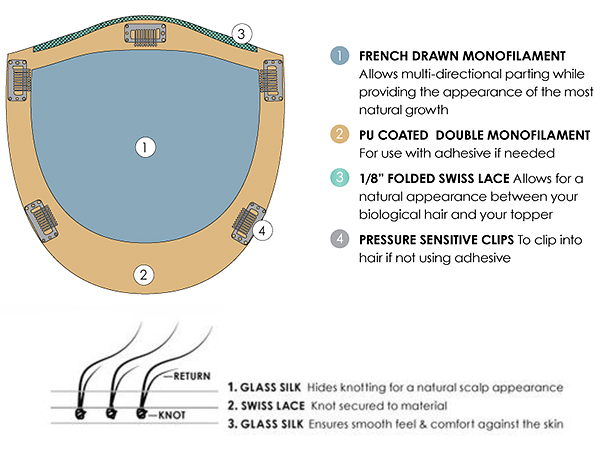 3

1

4

2

1 FRENCH DRAWN MONOFILAMENT Allows multi-directional parting while providing the appearance of the most natural growth

2 PU COATED DOUBLE MONOFILAMENT For use with adhesive if needed

3 1/8" FOLDED SWISS LACE Allows for a natural appearance between your biological hair and your topper

4 PRESSURE SENSITIVE CLIPS To clip into hair if not using adhesive

RETURN

KNOT

1. GLASS SILK Hides knotting for a natural scalp appearance
2. SWISS LACE Knot secured to material
3. GLASS SILK Ensures smooth feel & comfort against the skin